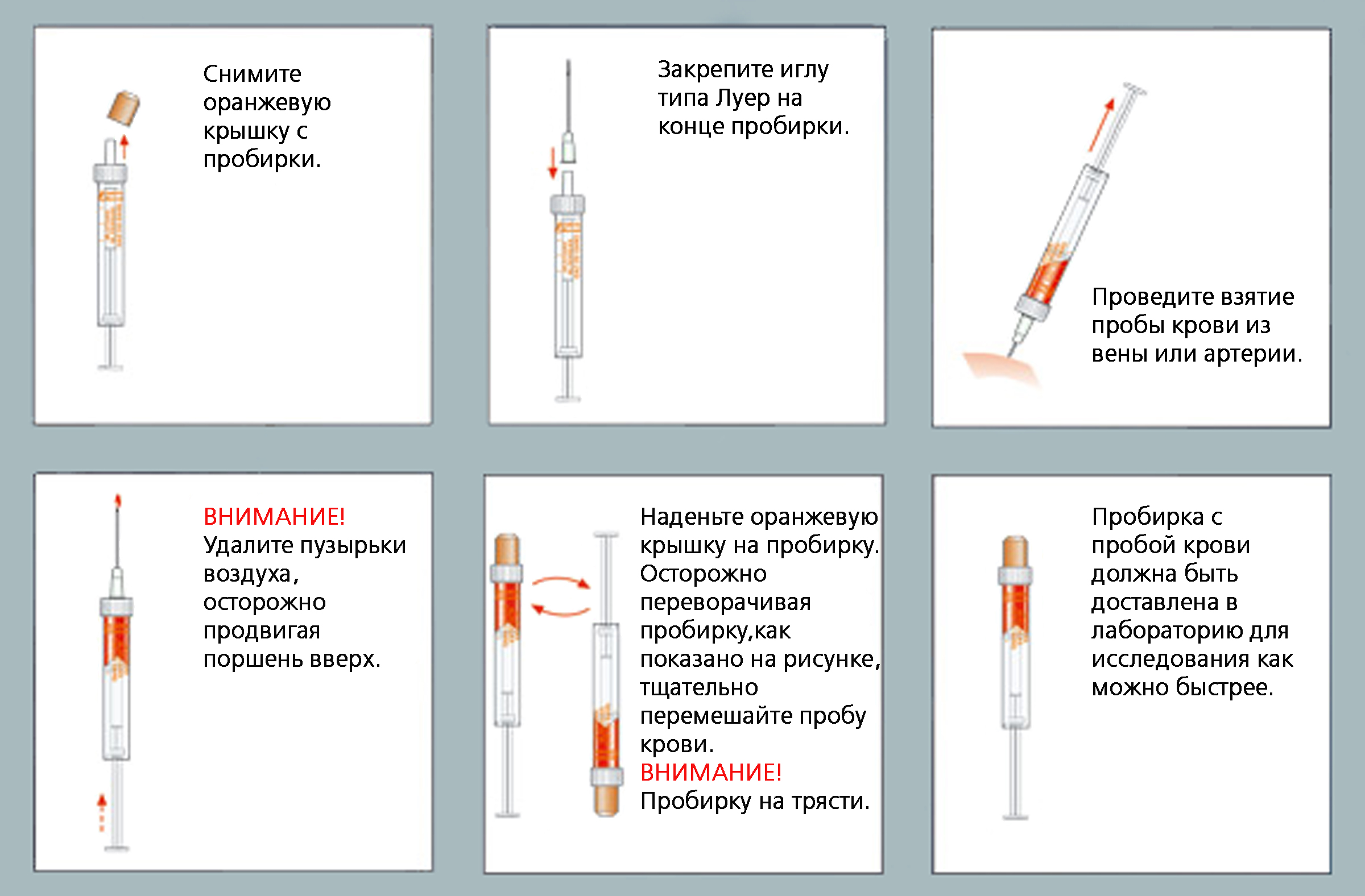 Снимите оранжевую крышку с пробирки.

Закрепите иглу типа Луер на конце пробирки.

Проведите взятие пробы крови из вены или артерии.

ВНИМАНИЕ!
Удалите пузырьки воздуха, осторожно продвигая поршень вверх.

Наденьте оранжевую крышку на пробирку. Осторожно переворачивая пробирку,как показано на рисунке, тщательно перемешайте пробу крови.
ВНИМАНИЕ!
Пробирку на трясти.

Пробирка с пробой крови должна быть доставлена в лабораторию для исследования как можно быстрее.